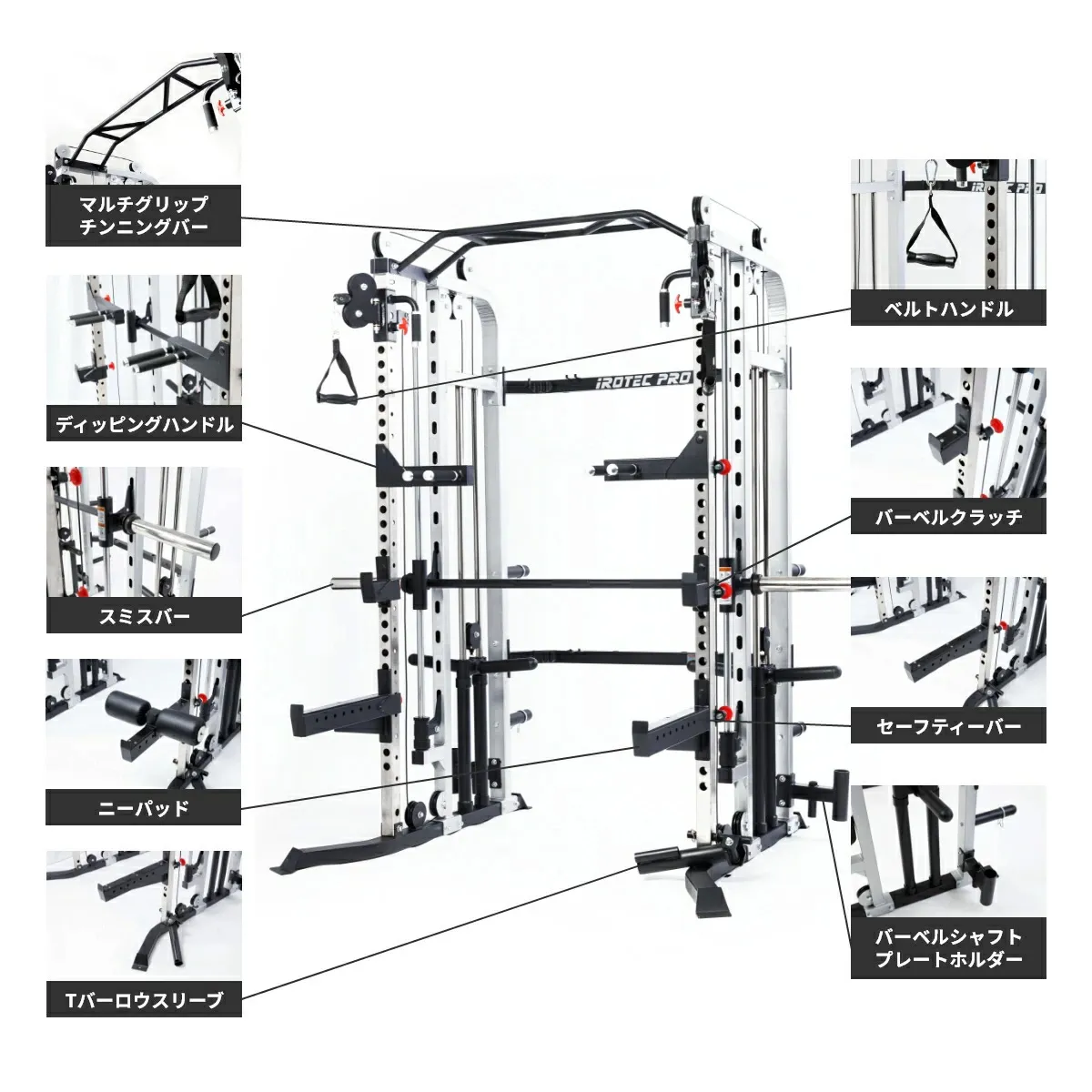 マルチグリップ
チンニングバー

ディッピングハンドル

スミスバー

ニーパッド

Tバーロウスリーブ

IROTEC PRO

IROTEC PRO

ベルトハンドル

バーベルクラッチ

セーフティーバー

バーベルシャフト
プレートホルダー